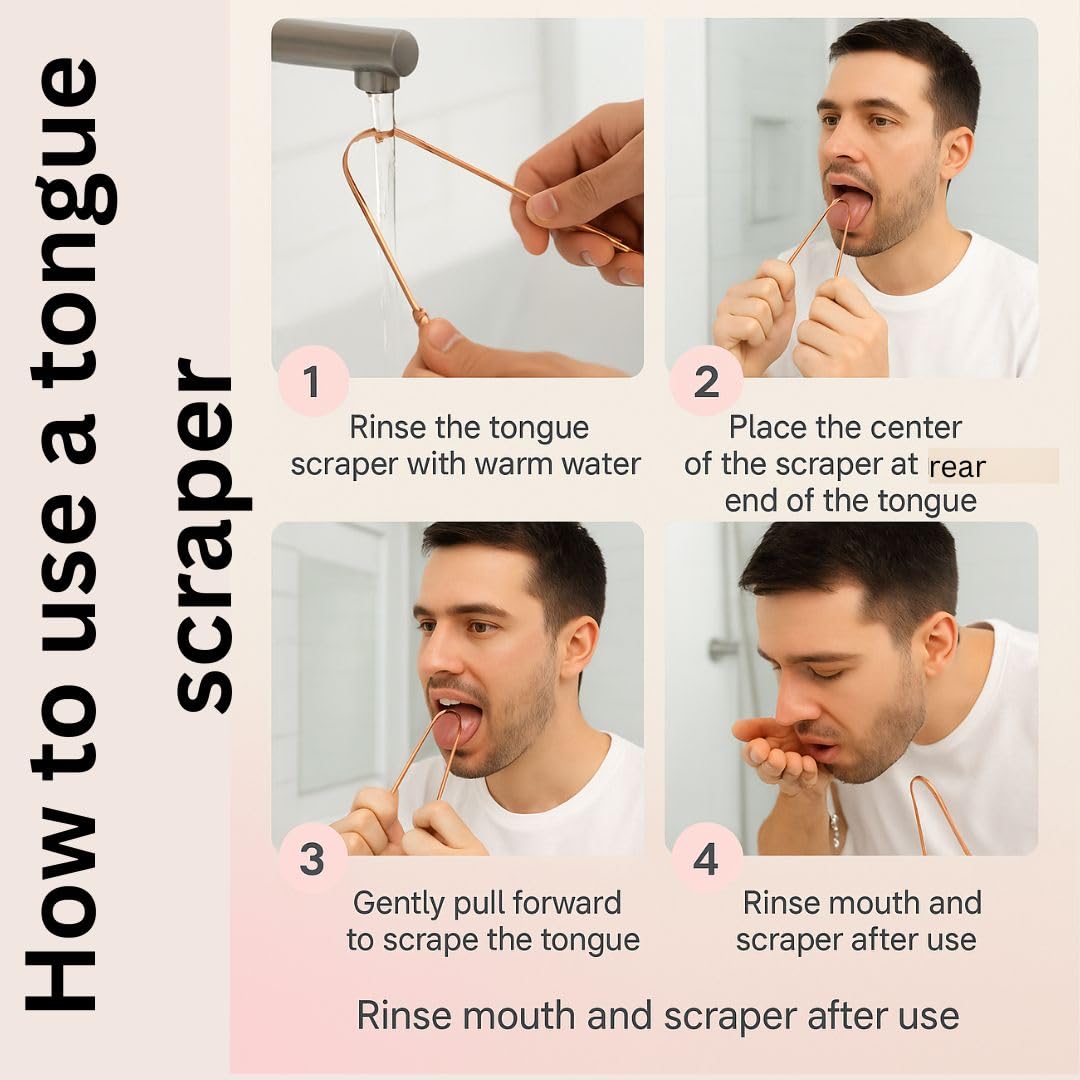 How to use a tongue scraper

1
Rinse the tongue scraper with warm water

2
Place the center of the scraper at rear end of the tongue

3
Gently pull forward to scrape the tongue

4
Rinse mouth and scraper after use

Rinse mouth and scraper after use